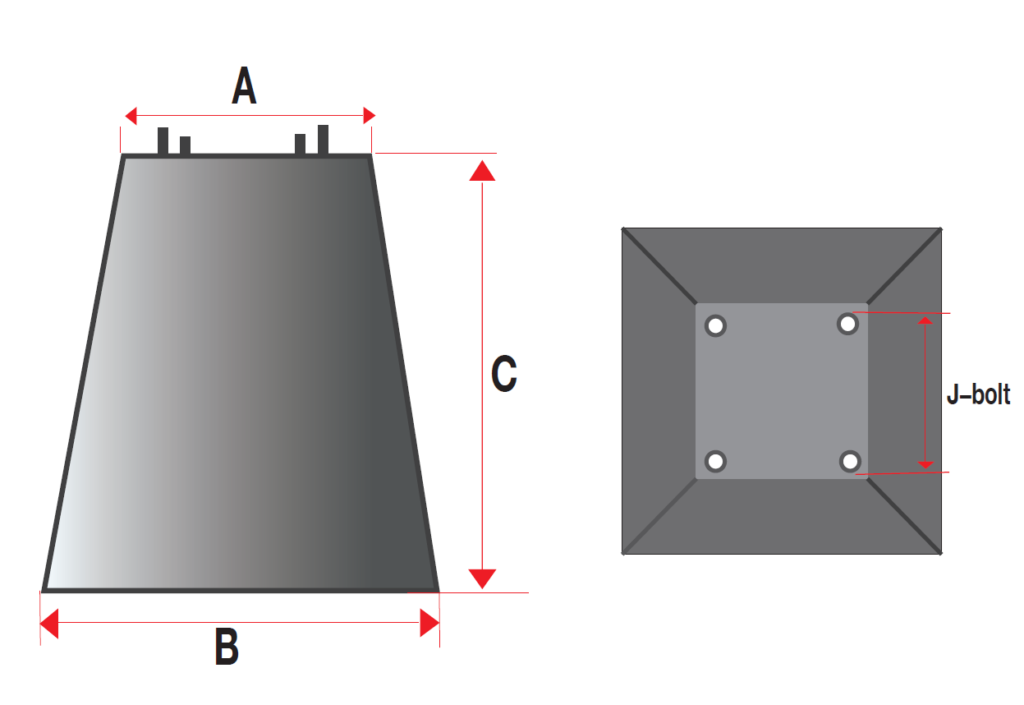 A

C

B

J–bolt